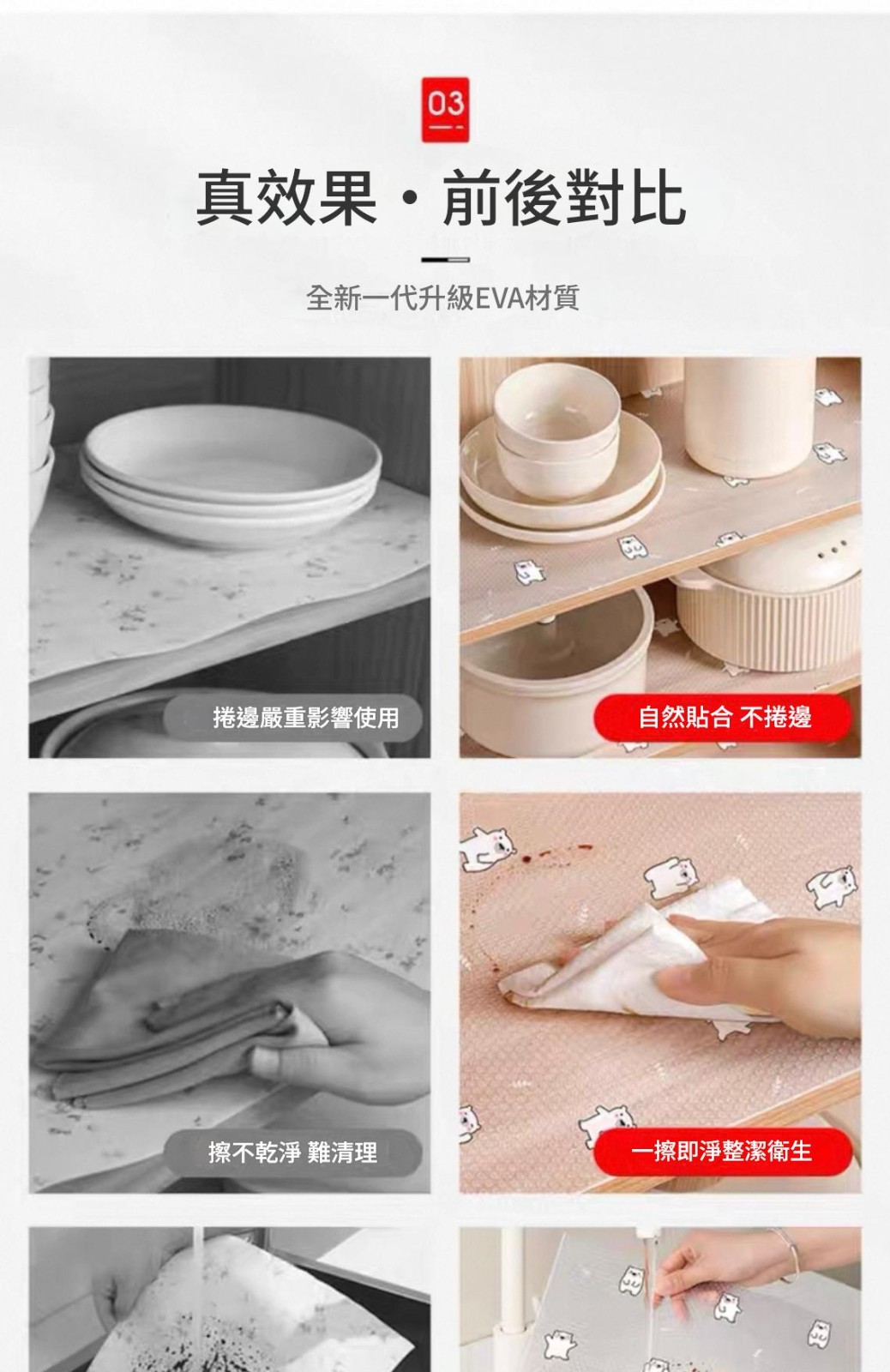 03

真效果・前後對比

全新一代升級EVA材質

捲邊嚴重影響使用

自然貼合 不捲邊

擦不乾淨 難清理

一擦即淨整潔衛生